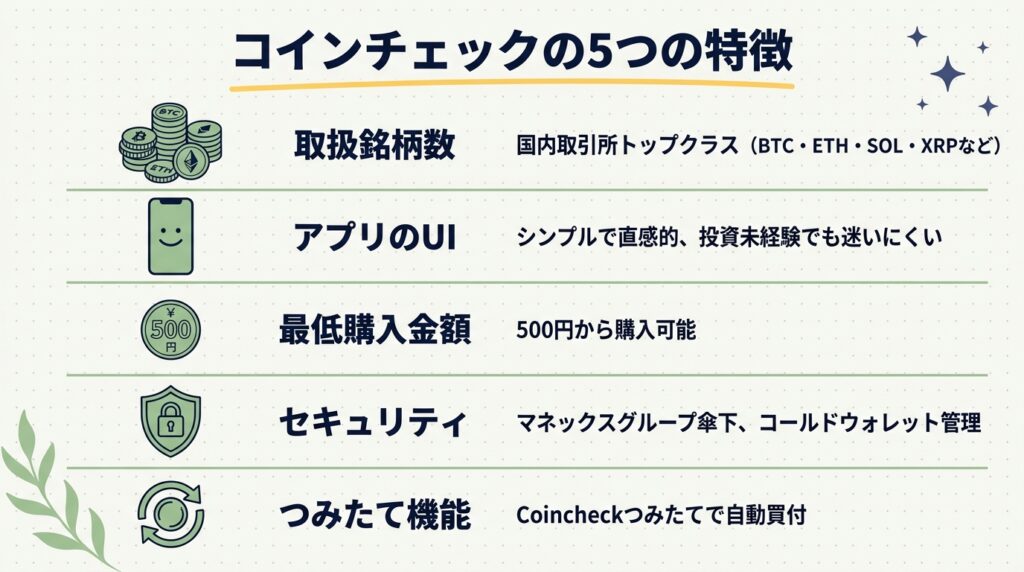 コインチェックの5つの特徴

BTC ETH

取扱銘柄数

国内取引所トップクラス（BTC・ETH・SOL・XRPなど）

アプリのUI

シンプルで直感的、投資未経験でも迷いにくい

¥ 500 円

最低購入金額

500円から購入可能

セキュリティ

マネックスグループ傘下、コールドウォレット管理

つみたて機能

Coincheckつみたてで自動買付