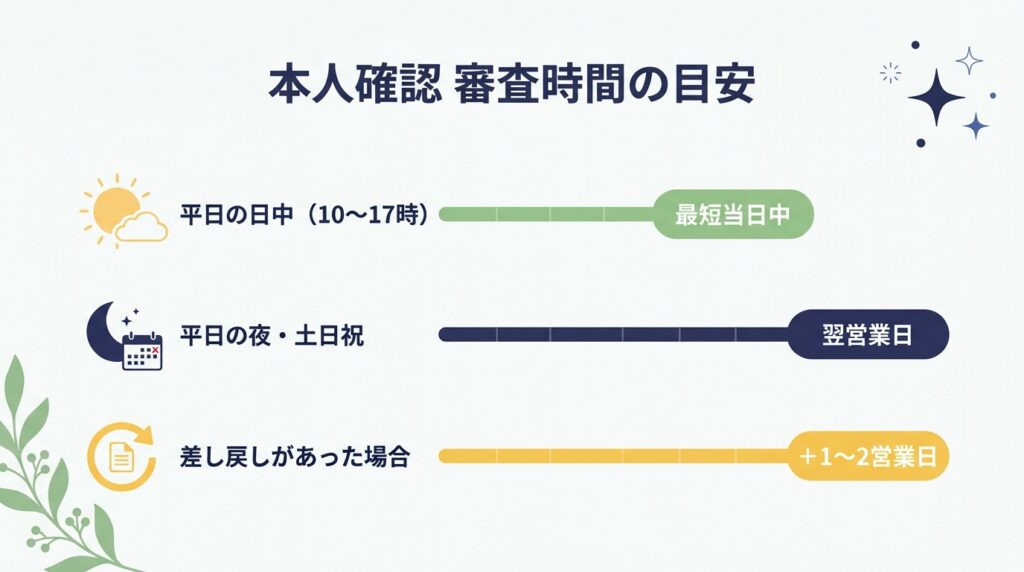 本人確認 審査時間の目安

平日の日中（10〜17時） 最短当日中

平日の夜・土日祝 翌営業日

差し戻しがあった場合 +1〜2営業日